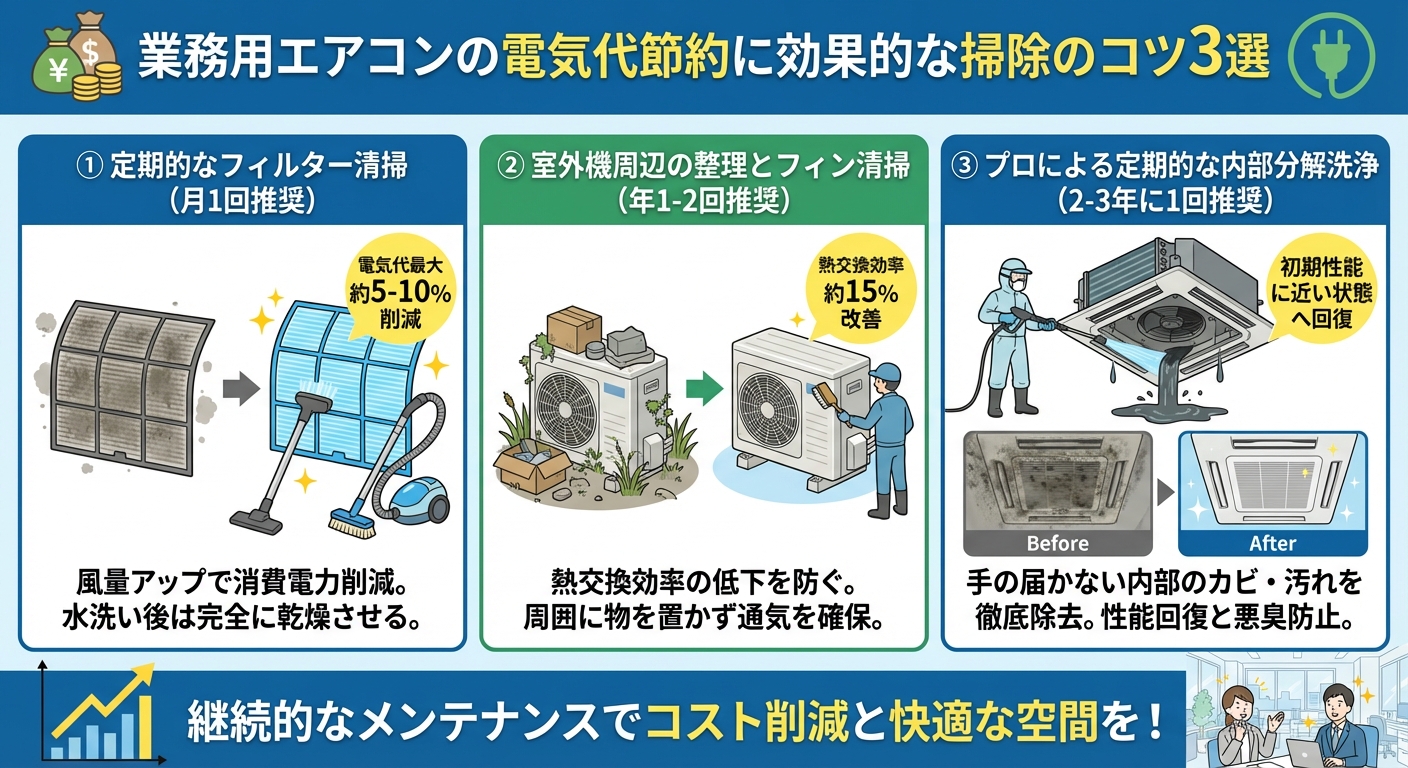 ¥ $

業務用エアコンの電気代節約に効果的な掃除のコツ3選

① 定期的なフィルター清掃
(月1回推奨)

電気代最大
約5-10%
削減

風量アップで消費電力削減。
水洗い後は完全に乾燥させる。

② 室外機周辺の整理とフィン清掃
(年1-2回推奨)

熱交換効率
約15%
改善

熱交換効率の低下を防ぐ。
周囲に物を置かず通気を確保。

③ プロによる定期的な内部分解洗浄
(2-3年に1回推奨)

初期性能
に近い状態
へ回復

Before

After

手の届かない内部のカビ・汚れを
徹底除去。性能回復と悪臭防止。

継続的なメンテナンスでコスト削減と快適な空間を！